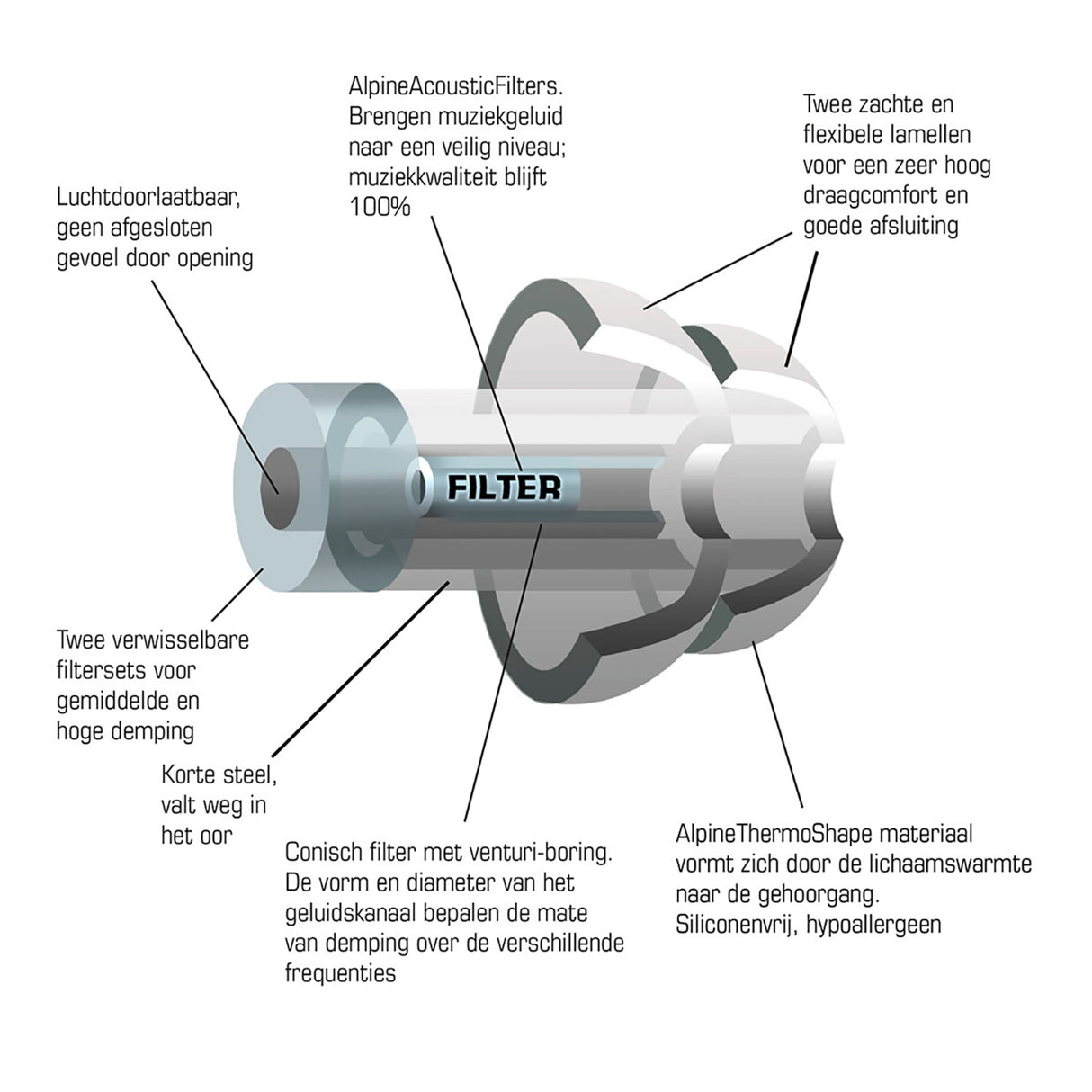 AlpineAcousticFilters. Brengen muziekgeluid naar een veilig niveau; muziekkwaliteit blijft 100%

Twee zachte en flexibele lamellen voor een zeer hoog draagcomfort en goede afsluiting

Luchtdoorlaatbaar, geen afgesloten gevoel door opening

FILTER

Twee verwisselbare filtersets voor gemiddelde en hoge demping

Korte steel, valt weg in het oor

Conisch filter met venturi-boring. De vorm en diameter van het geluidskanaal bepalen de mate van demping over de verschillende frequenties

AlpineThermoShape materiaal vormt zich door de lichaamswarmte naar de gehoorgang. Siliconenvrij, hypoallergeen