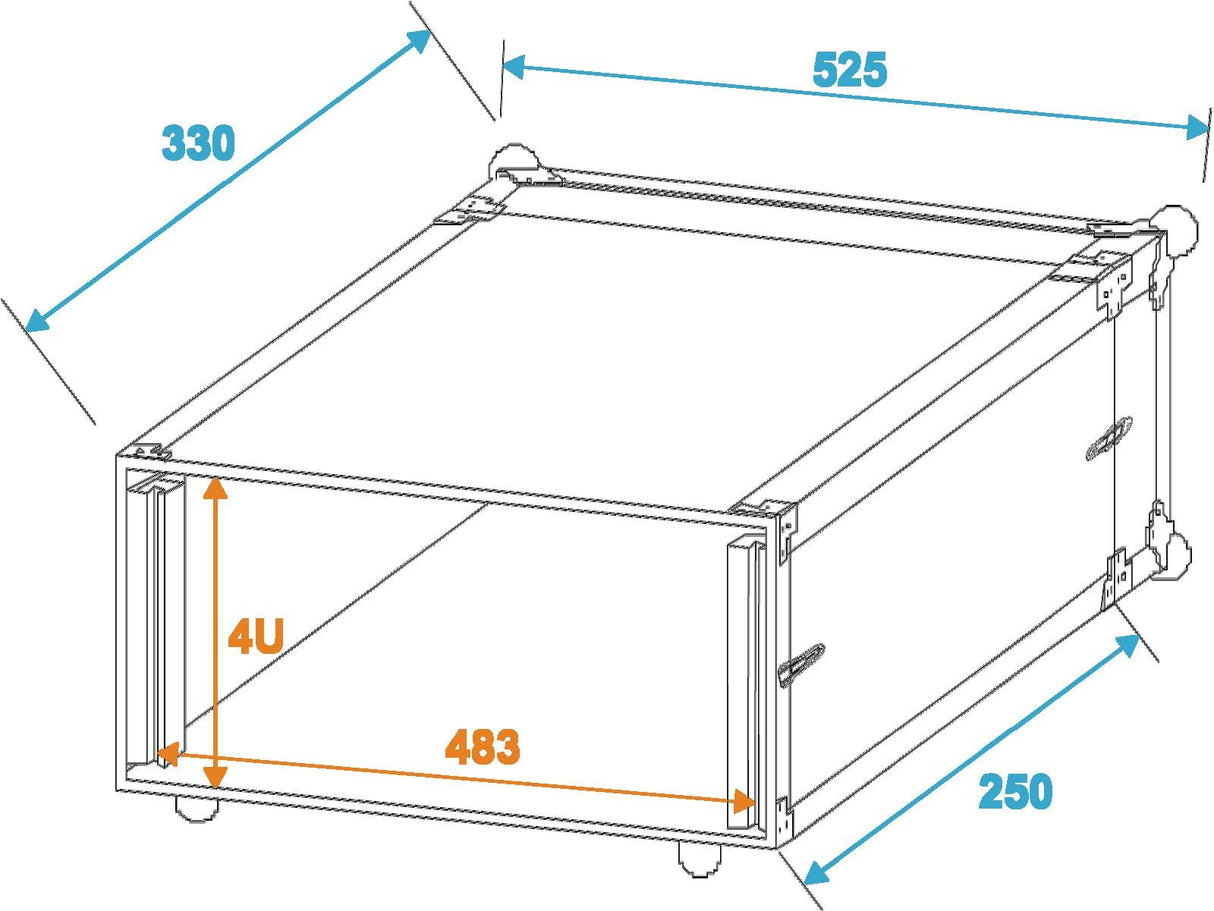 330

525

4U

483

250